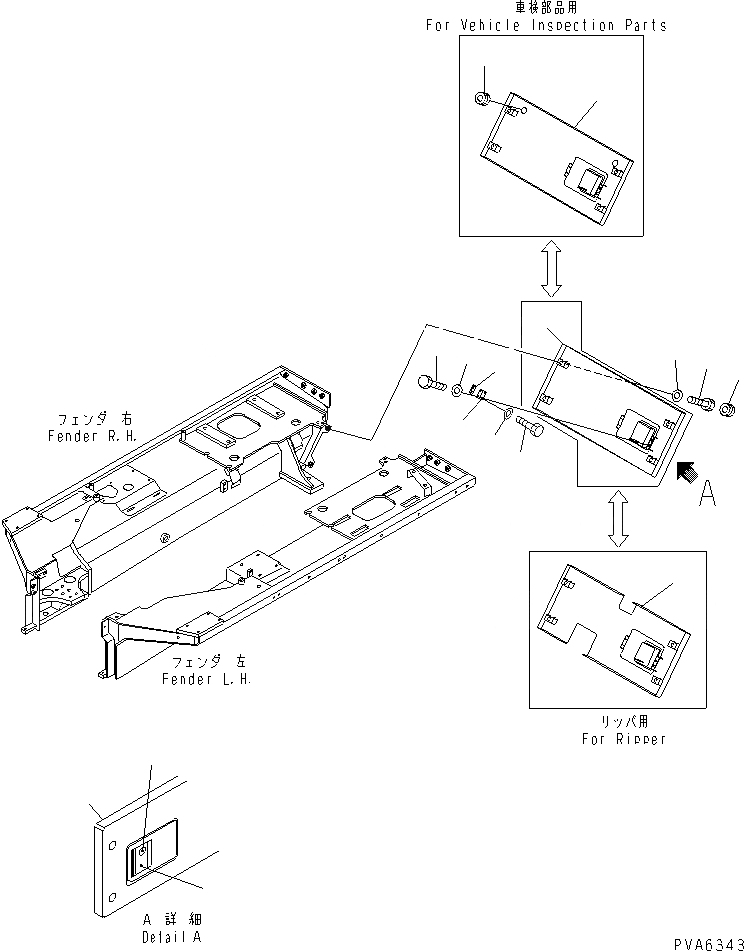 車検部品用
For Vehicle Inspection Parts

フェンダ 右
Fender R.H.

A

フェンダ 左
Fender L.H.

リッパ用
For Ripper

A 詳細
Detail A

PVA6343