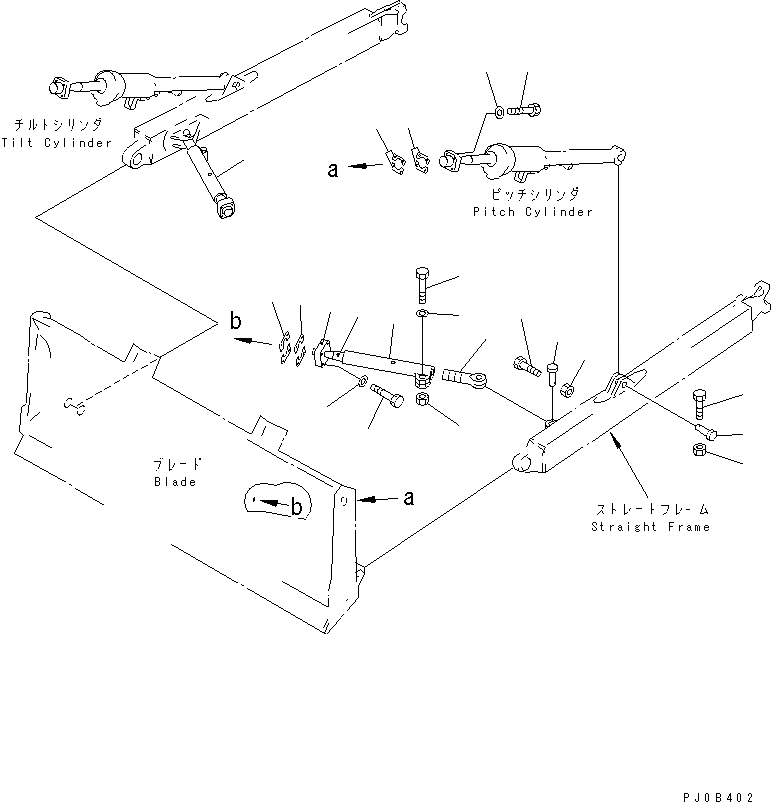 チルトシリンダ
Tilt Cylinder

a

ピッチシリンダ
Pitch Cylinder

b

ブレード
Blade

b

a

ストレートフレーム
Straight Frame

PJ0B402