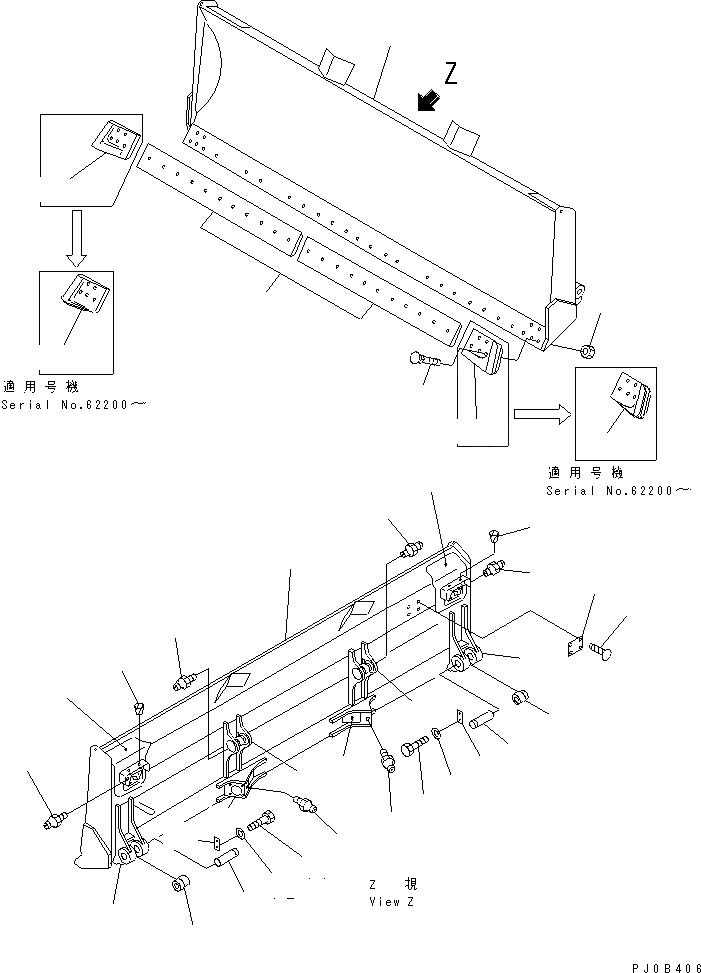 Z

適用号機
Serial No.62200～

適用号機
Serial No.62200～

Z 視
View Z

PJ0B406