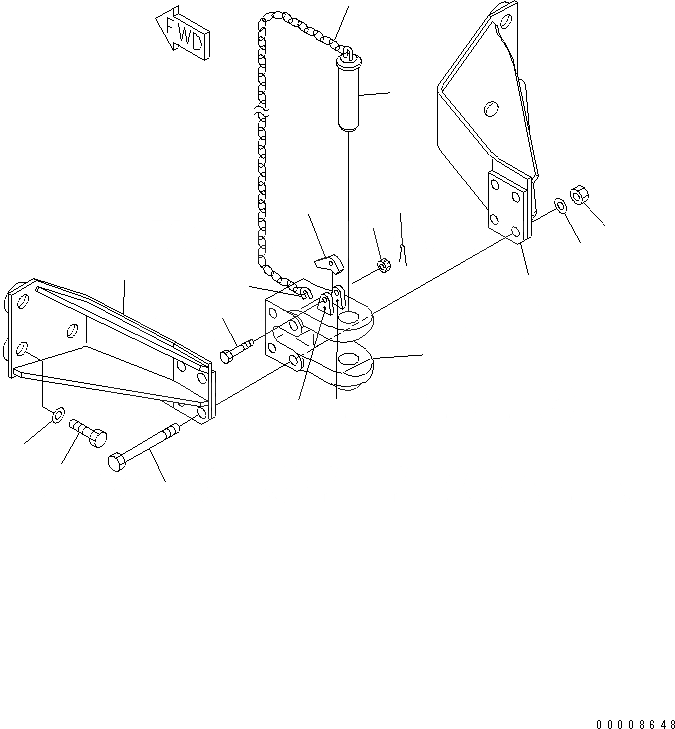 FWD

00008648