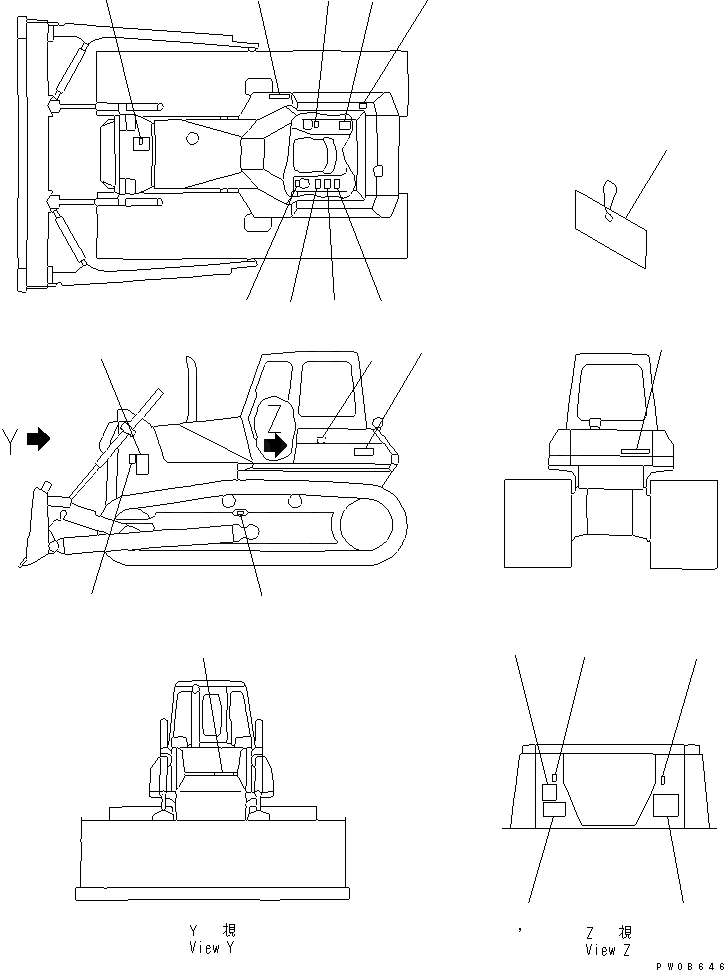 Y

Z

Y 視
View Y

Z 視
View Z

PW08646