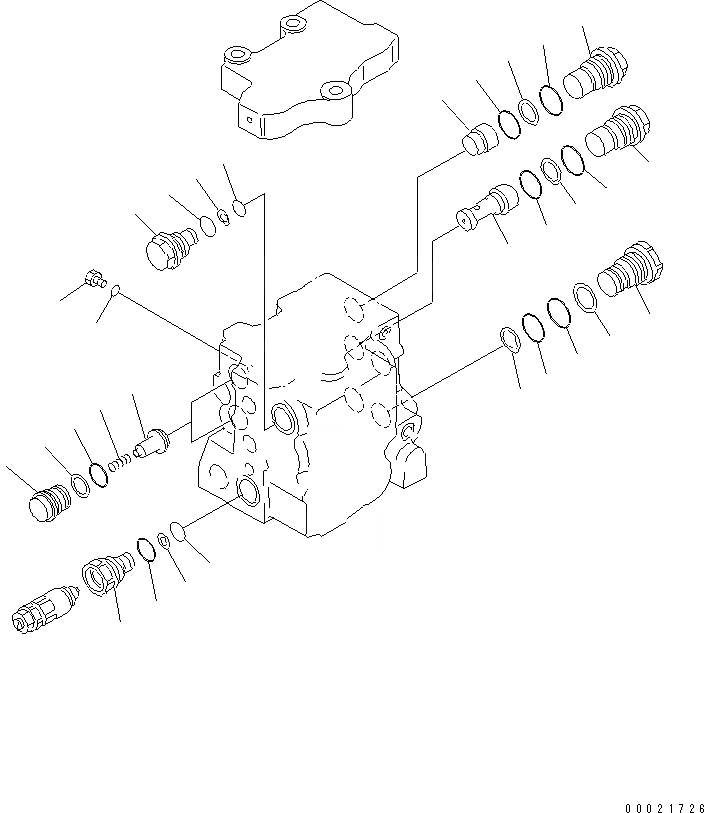 00021726