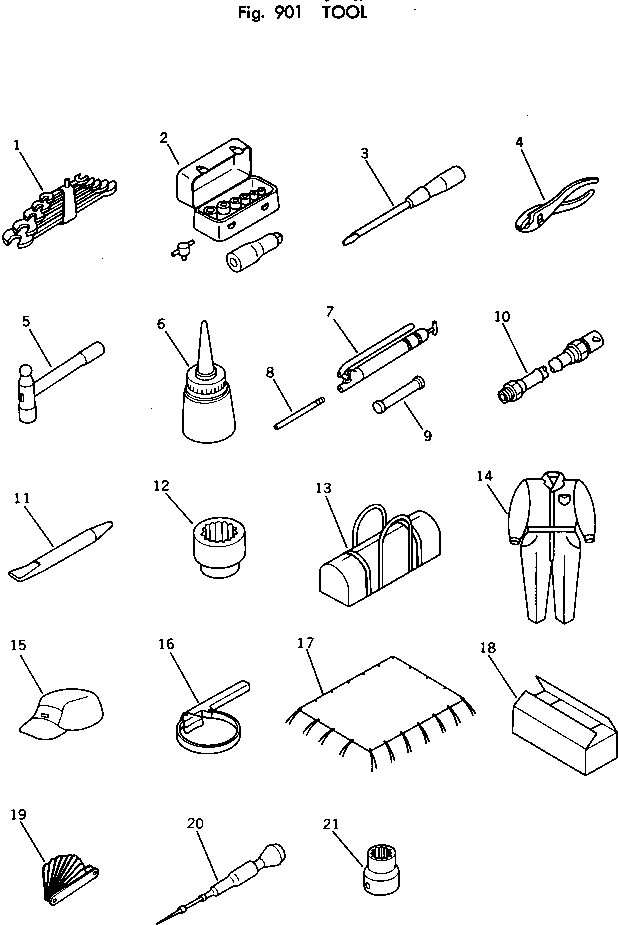 Fig. 901 TOOL

1
2
3
4
5
6
7
8
9
10
11
12
13
14
15
16
17
18
19
20
21