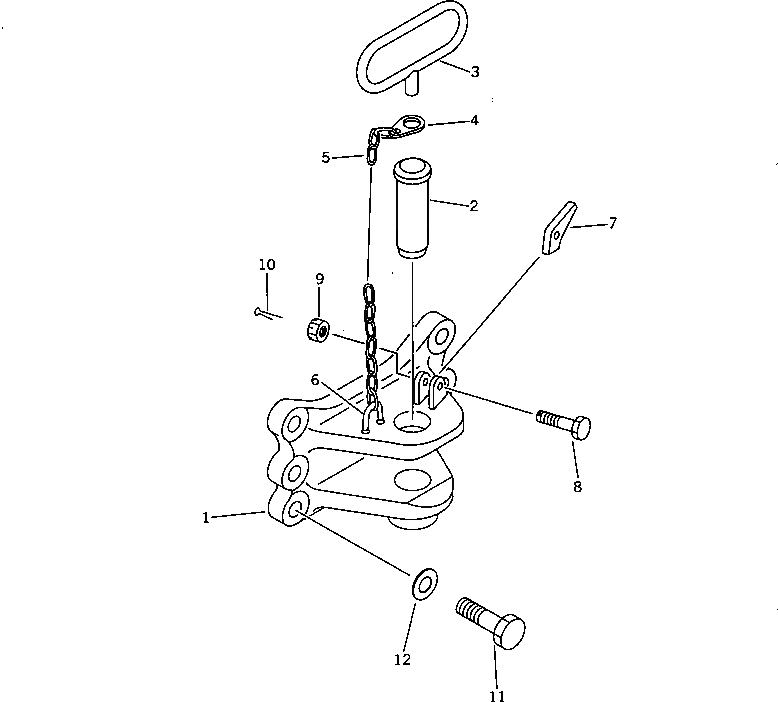 3
4
5
2
7
10
9
6
8
1
12
11