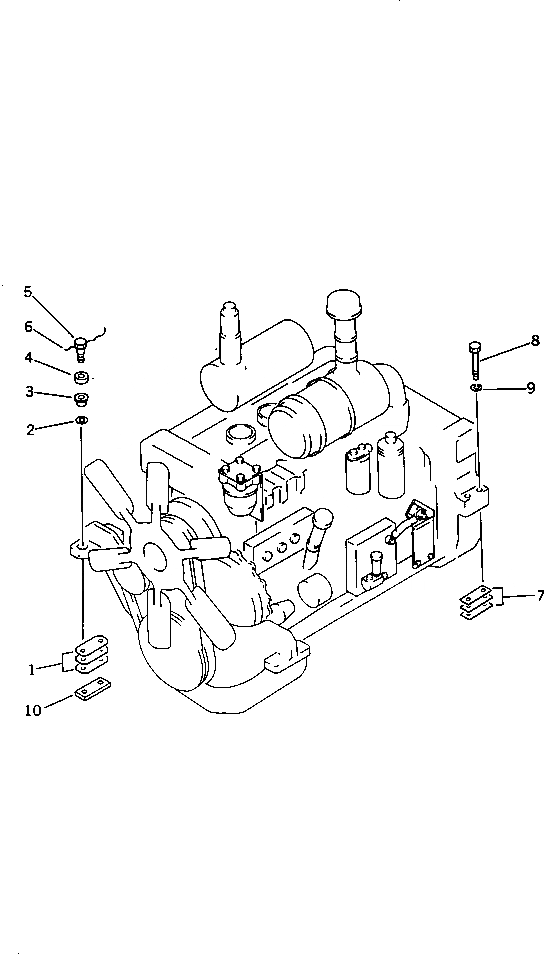 5
6
4
3
2
1
10
8
9
7