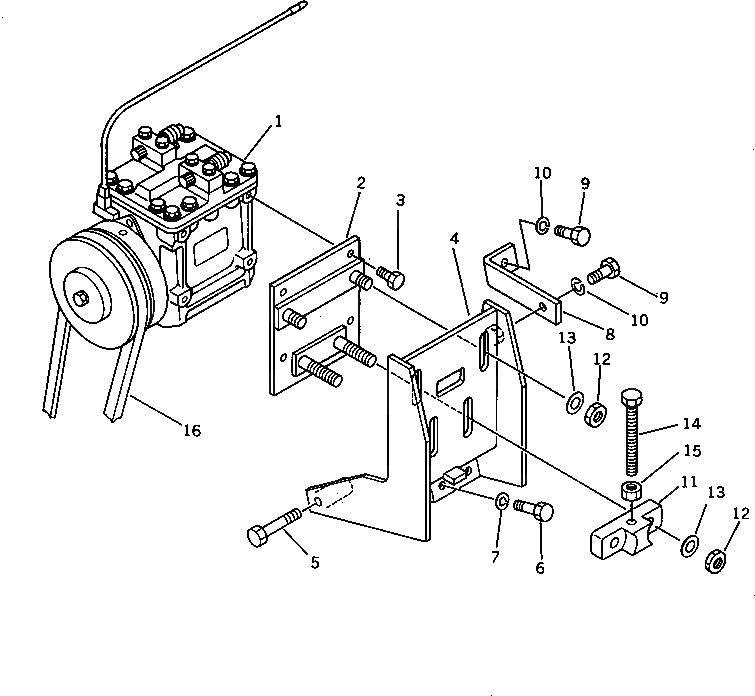 1
2
3
4
10
9
9
10
8
13
12
14
15
11
13
12
16
5
7
6