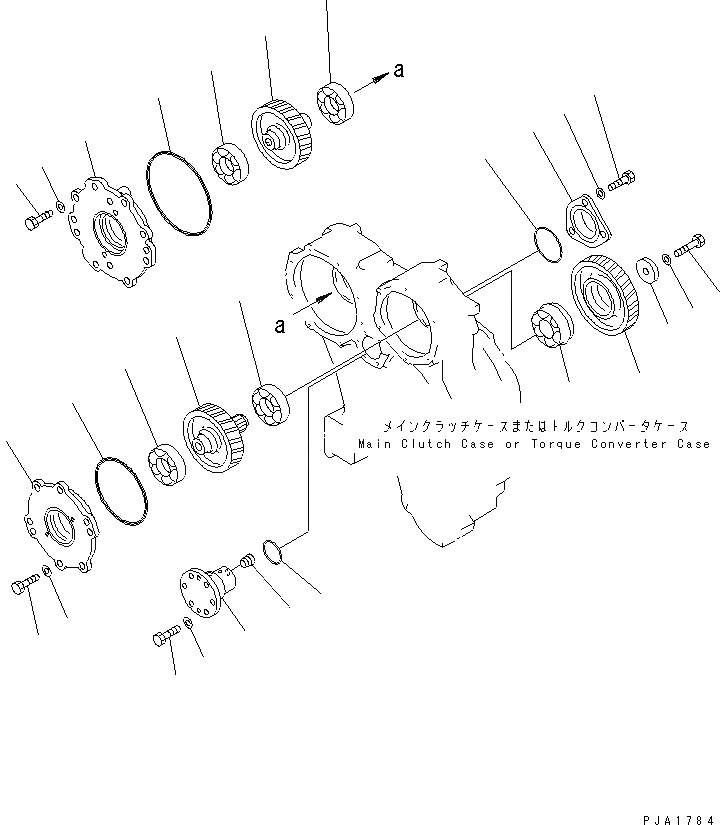 a

a

メインクラッチケースまたはトルクコンバータケース
Main Clutch Case or Torque Converter Case

PJA1784