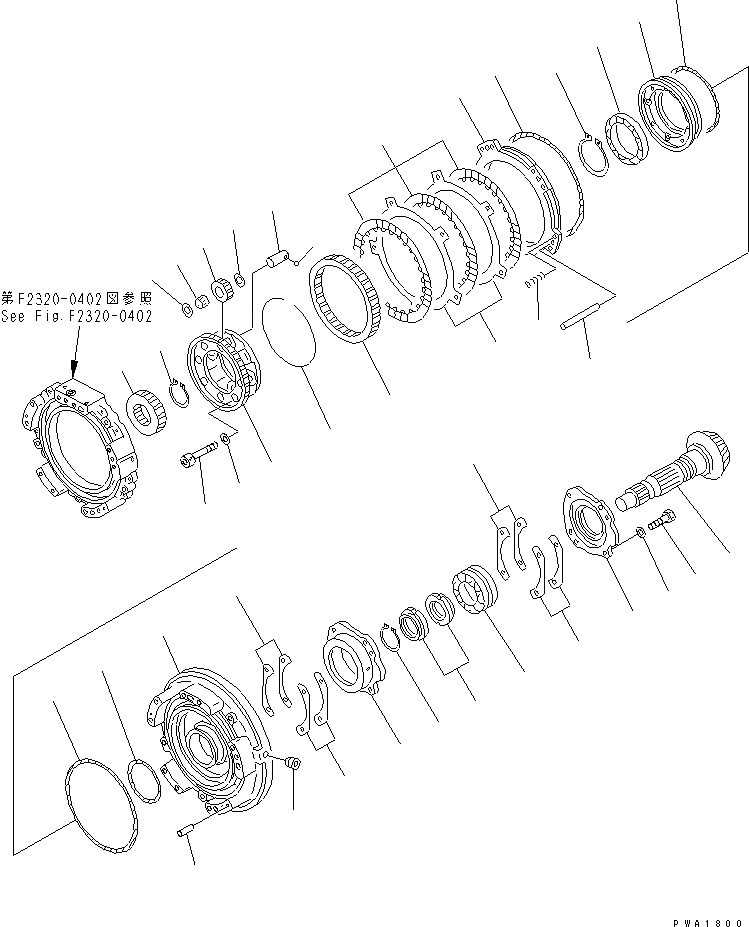 第F2320-0402図参照
See Fig.F2320-0402

PWA1800