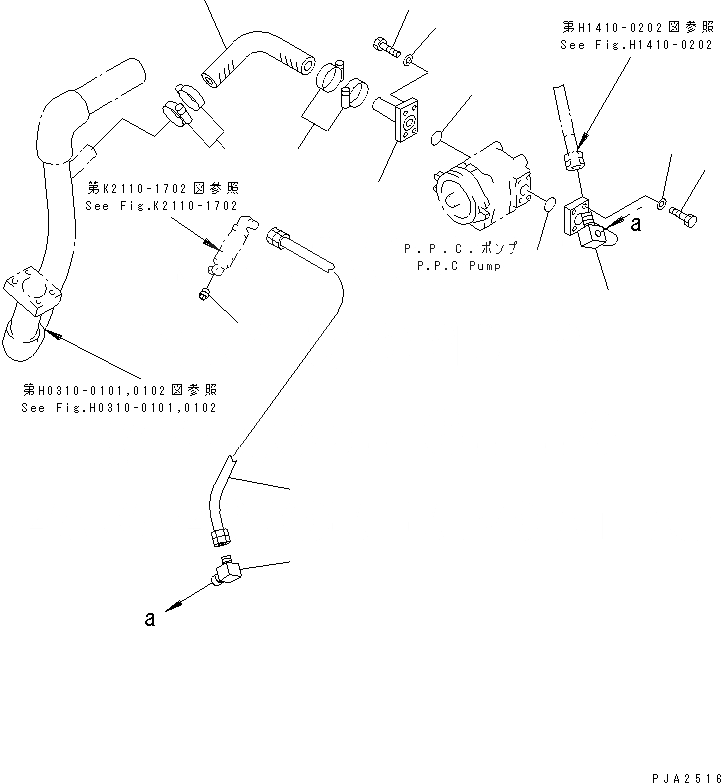 第H1410-0202図参照
See Fig.H1410-0202

第K2110-1702図参照
See Fig.K2110-1702

a

P.P.C.ポンプ
P.P.C Pump

第H0310-0101,0102図参照
See Fig.H0310-0101,0102

a

PJA2516