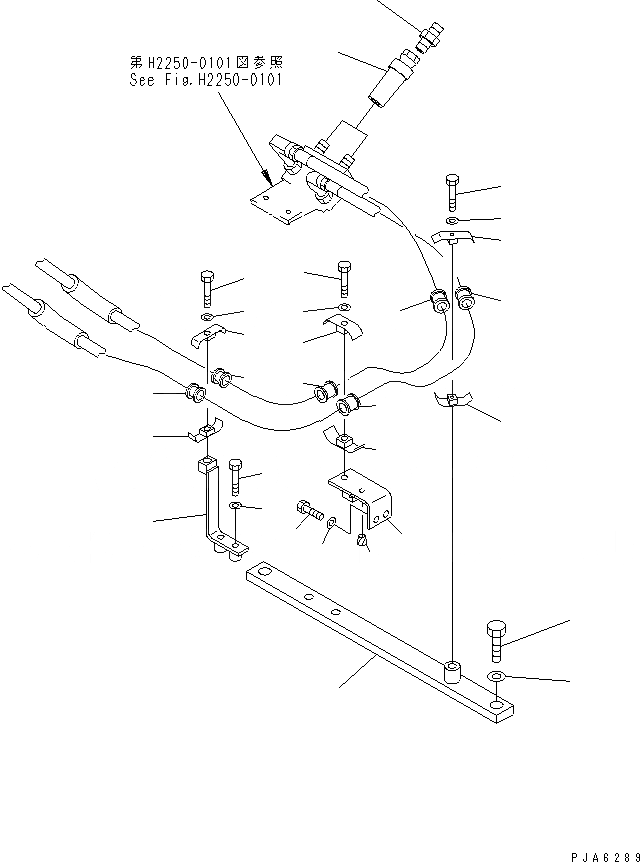 第H2250-0101図参照
See Fig.H2250-0101

PJA6289