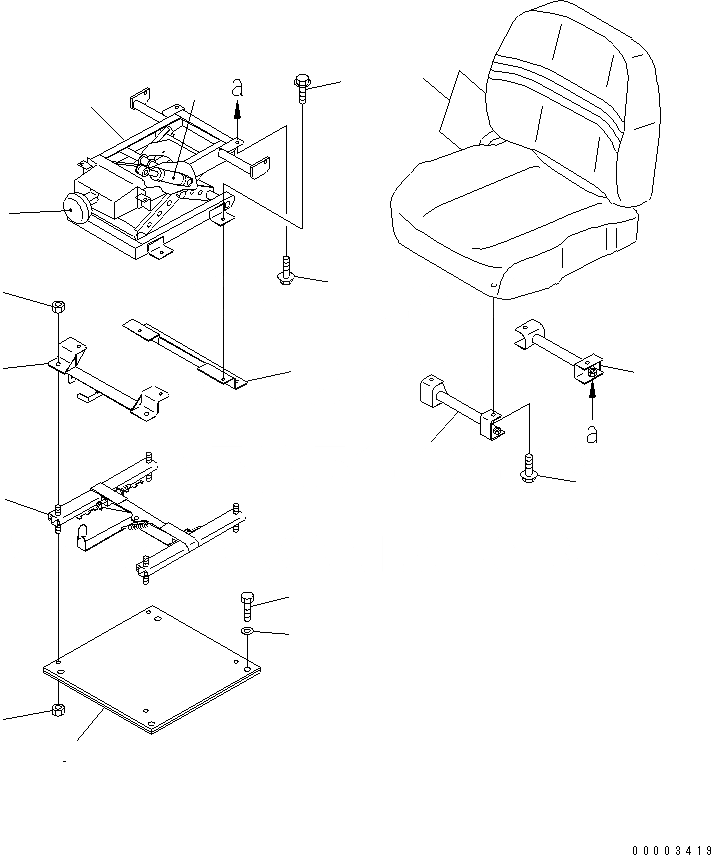 a

a

00003419