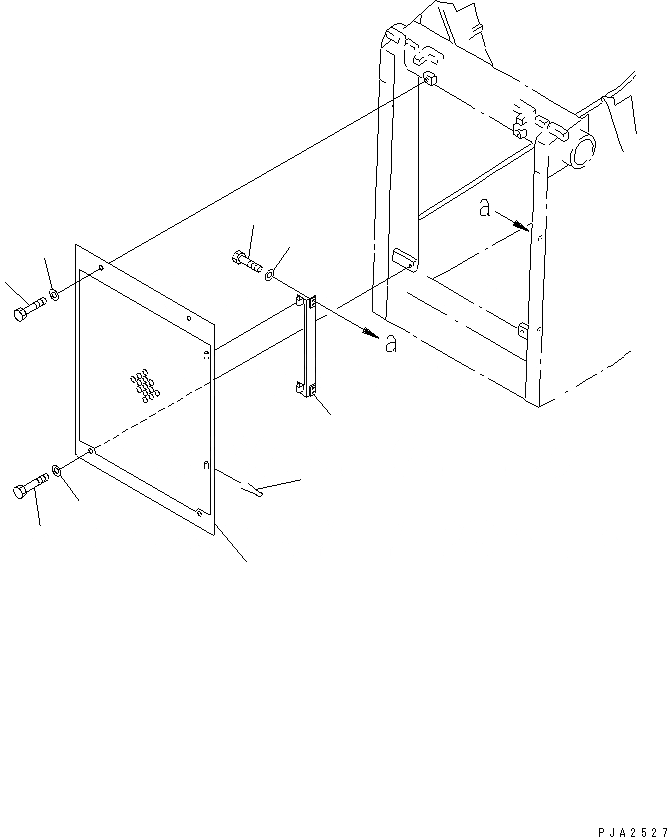 a

a

PJA2527