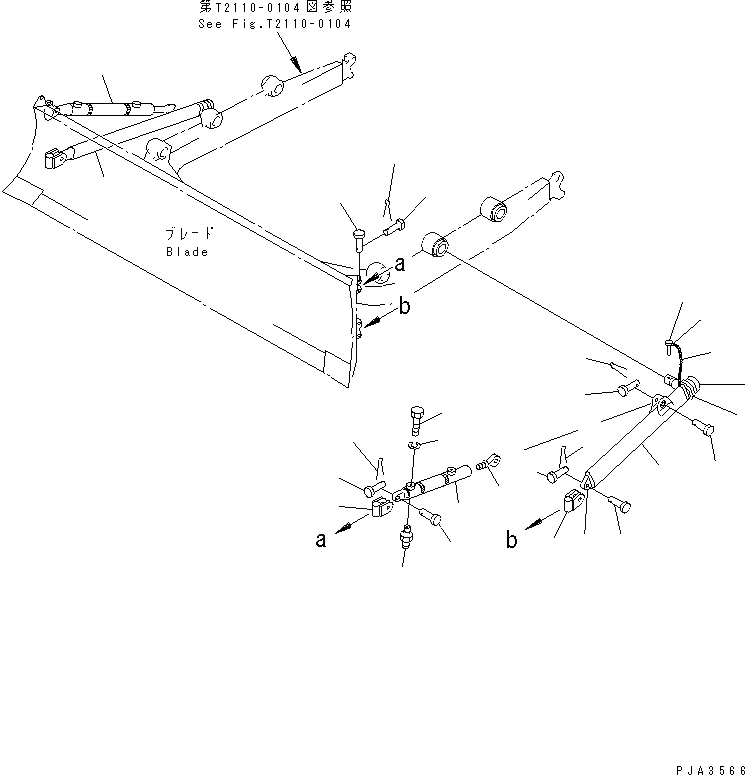 第T2110-0104図参照
See Fig.T2110-0104

ブレード
Blade

a

b

a

b

PJA3566