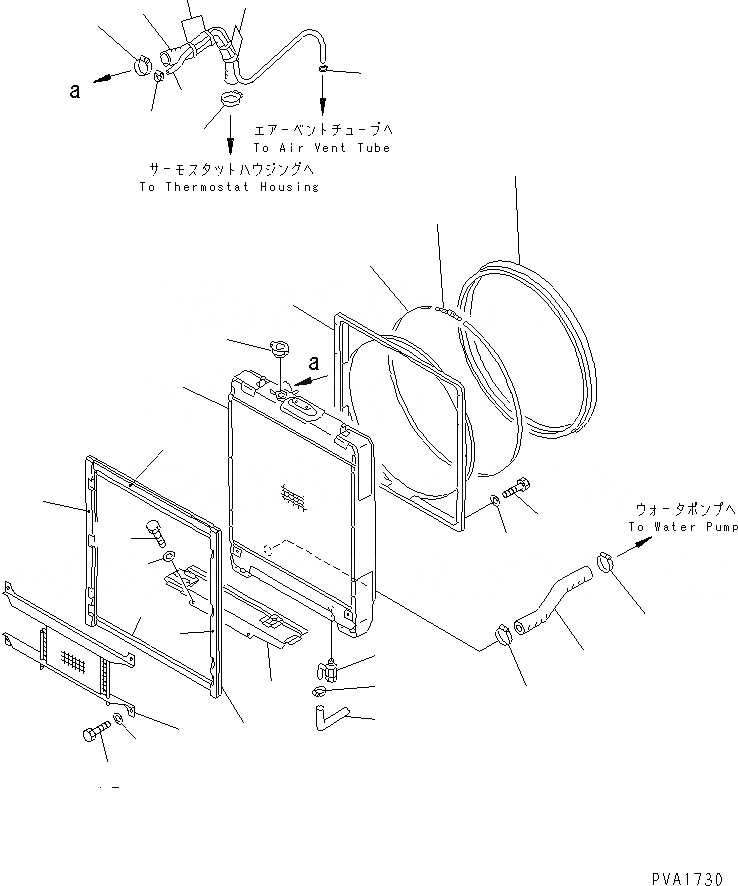 a

エアーベントチューブへ
To Air Vent Tube

サーモスタットハウジングへ
To Thermostat Housing

a

ウォータポンプへ
To Water Pump

PVA1730