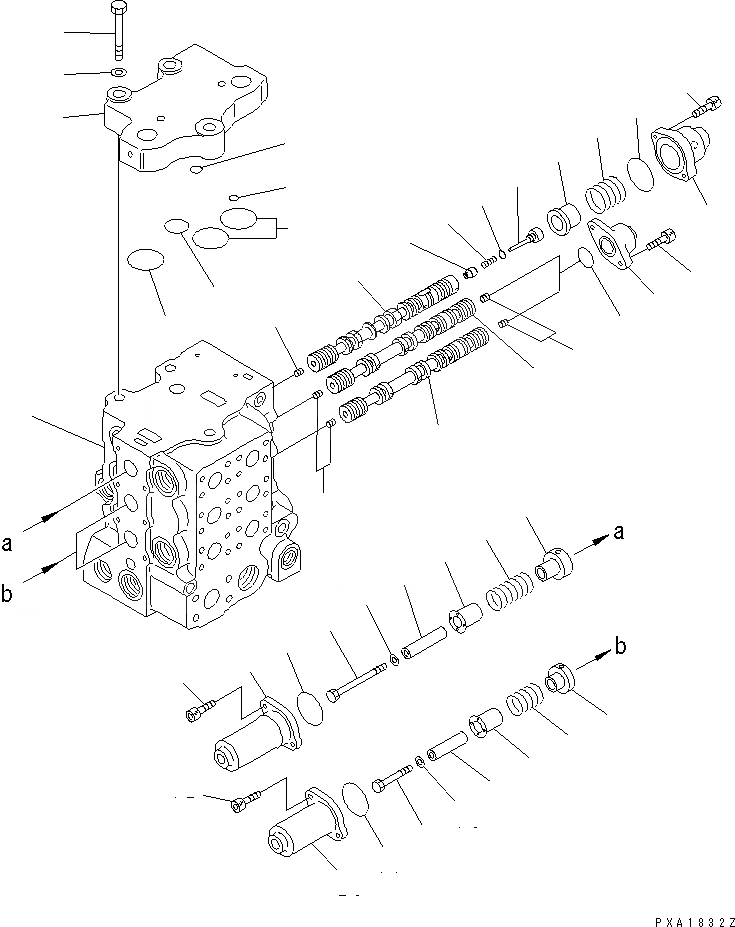 a
b
a
b
PXA1832Z