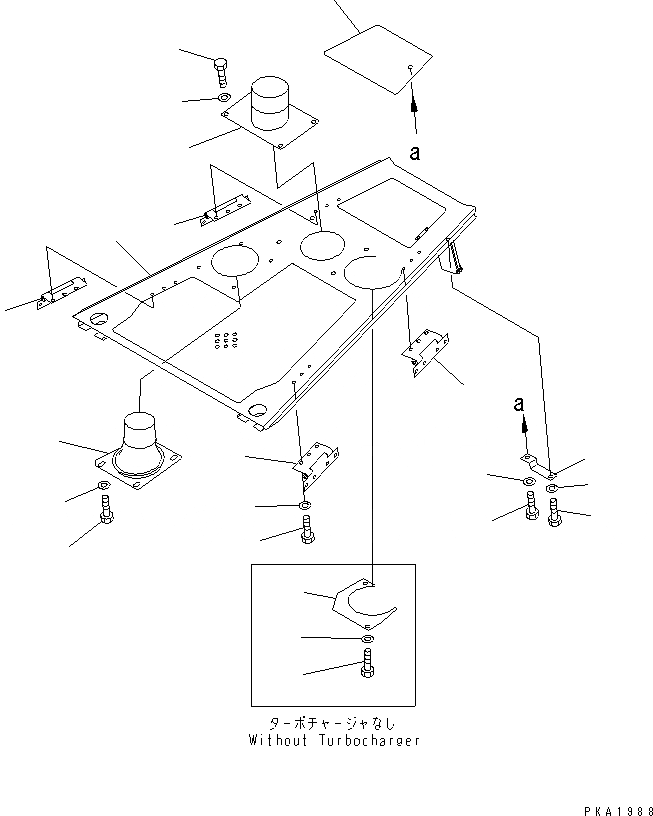 a

a

ターボチャージャなし
Without Turbocharger

PKA1988