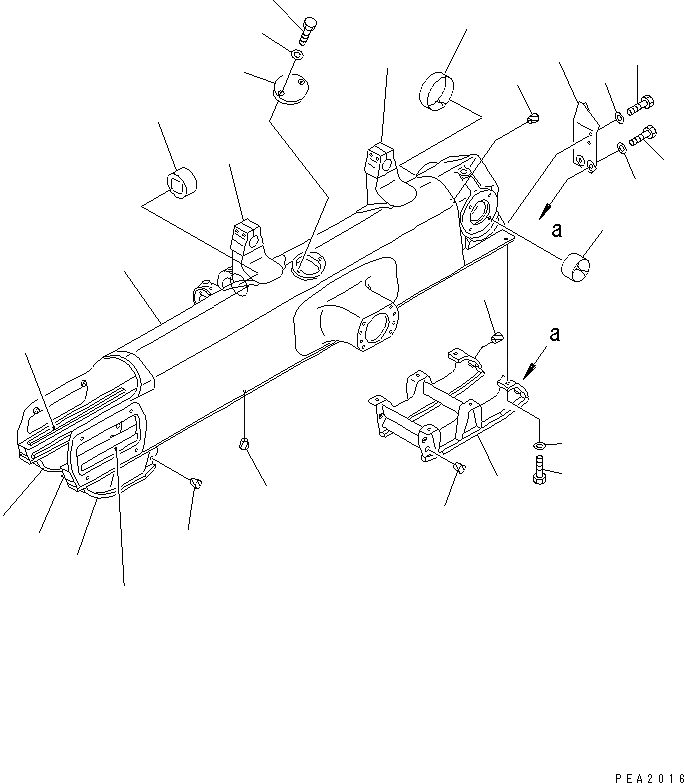 a

a

PEA2016