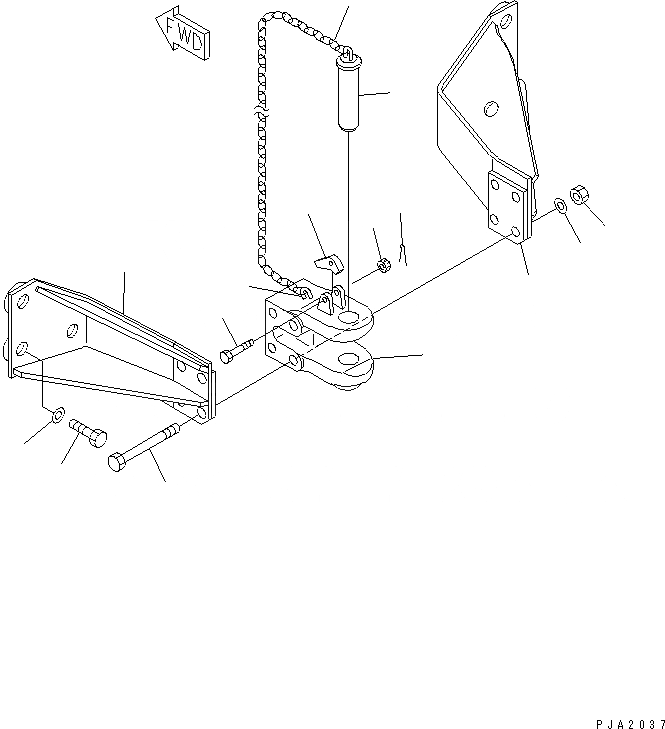 FWD

PJA2037