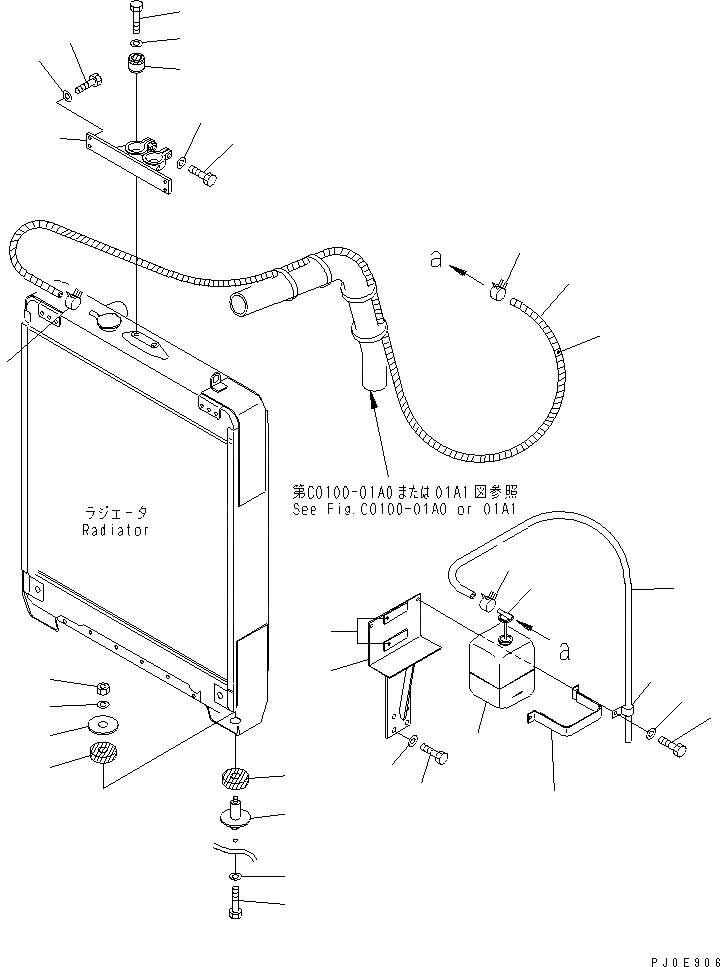 a

第C0100-01A0または01A1図参照
See Fig.C0100-01A0 or 01A1

ラジエータ
Radiator

a

PJ0E906