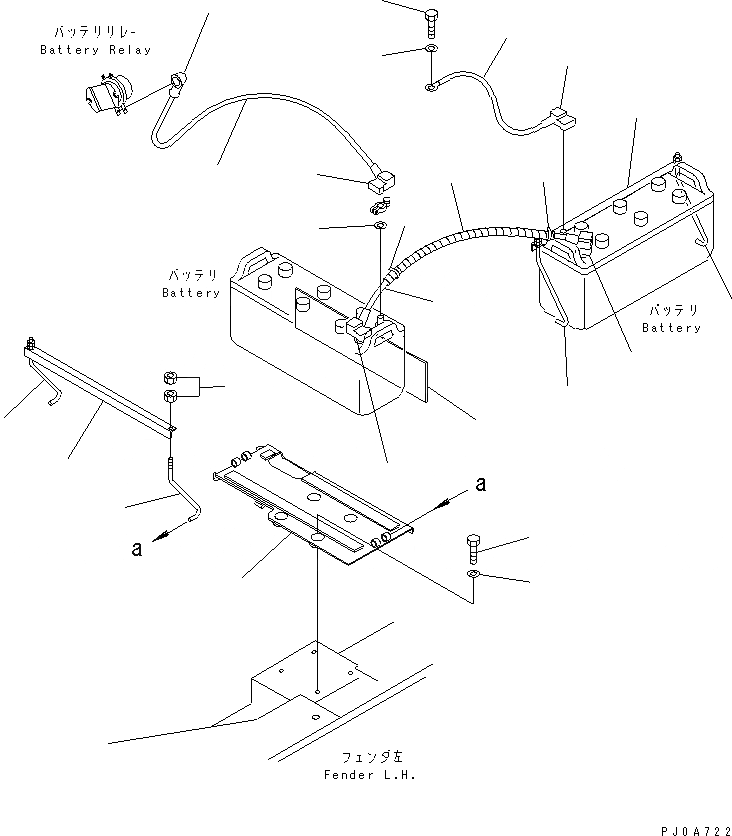 バッテリリレー
Battery Relay

バッテリ
Battery

バッテリ
Battery

a

a

フェンダ左
Fender L.H.

PJ0A722