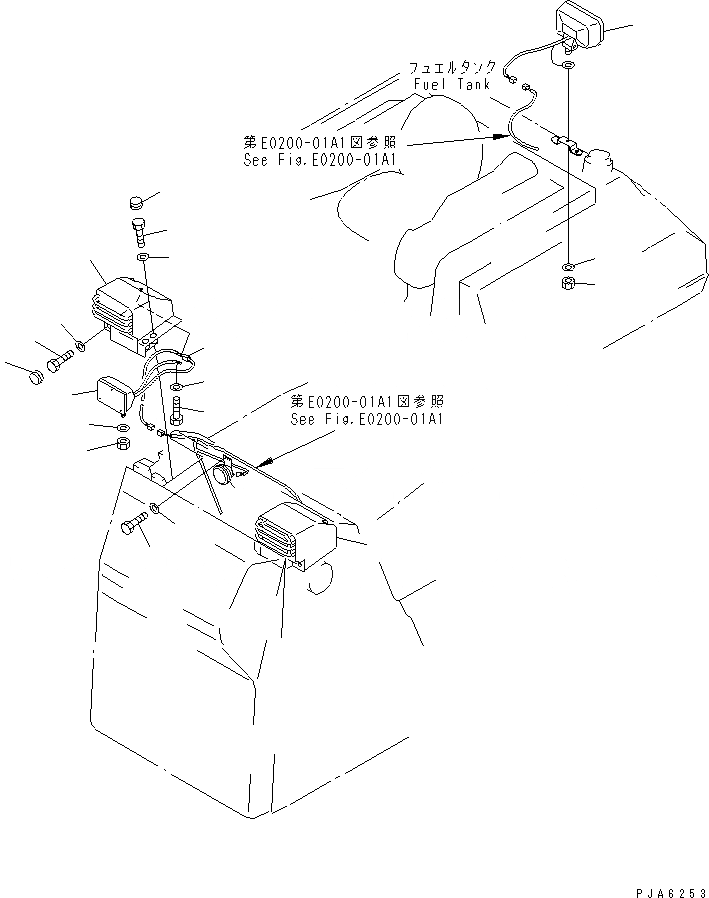 フュエルタンク
Fuel Tank

第E0200-01A1図参照
See Fig.E0200-01A1

第E0200-01A1図参照
See Fig.E0200-01A1

PJA6253