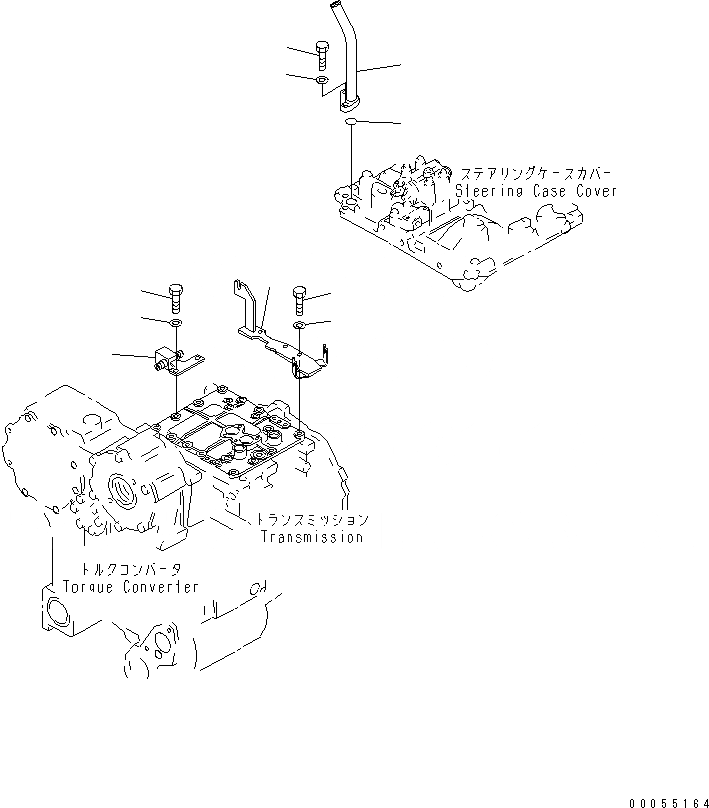 ステアリングケースカバー
Steering Case Cover

トランスミッション
Transmission

トルクコンバータ
Torque Converter

00055164