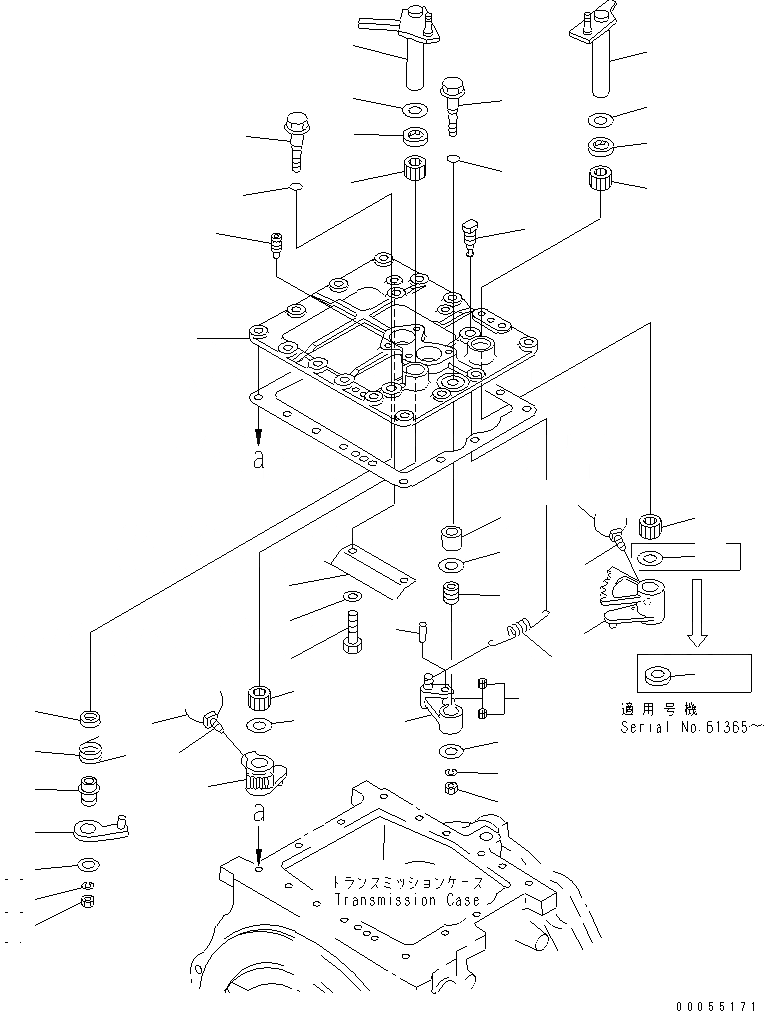 a
適用号機
Serial No.61365~
a
トランスミッションケース
Transmission Case
00055171