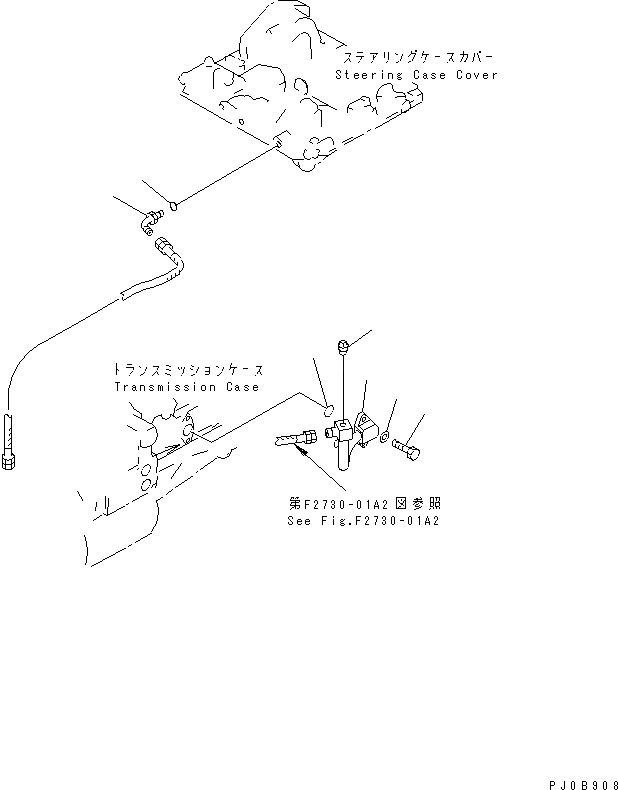 ステアリングケースカバー
Steering Case Cover

トランスミッションケース
Transmission Case

第F2730-01A2図参照
See Fig.F2730-01A2

PJ0B908