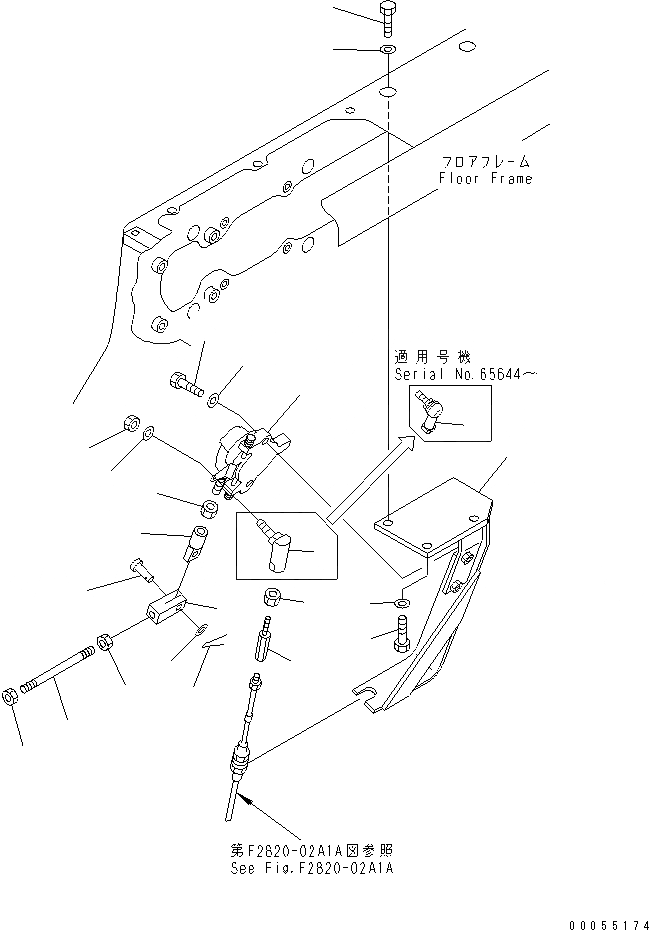 フロアフレーム
Floor Frame

適用号機
Serial No.65644～

第F2820-02A1A図参照
See Fig.F2820-02A1A

00055174