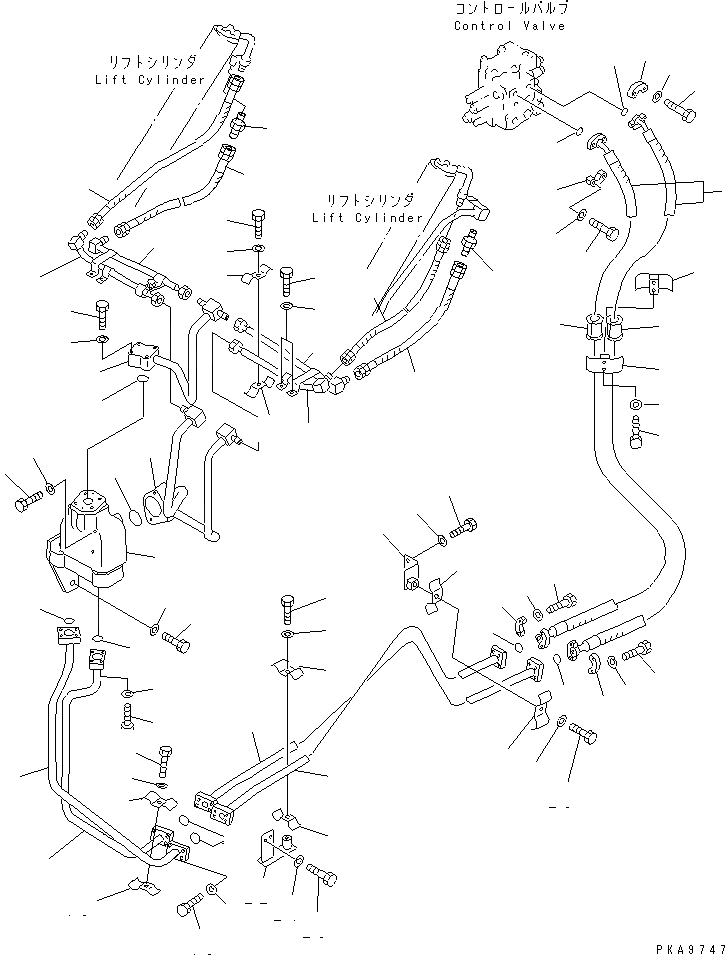 コントロールバルブ
Control Valve

リフトシリンダ
Lift Cylinder

リフトシリンダ
Lift Cylinder

PKA9747