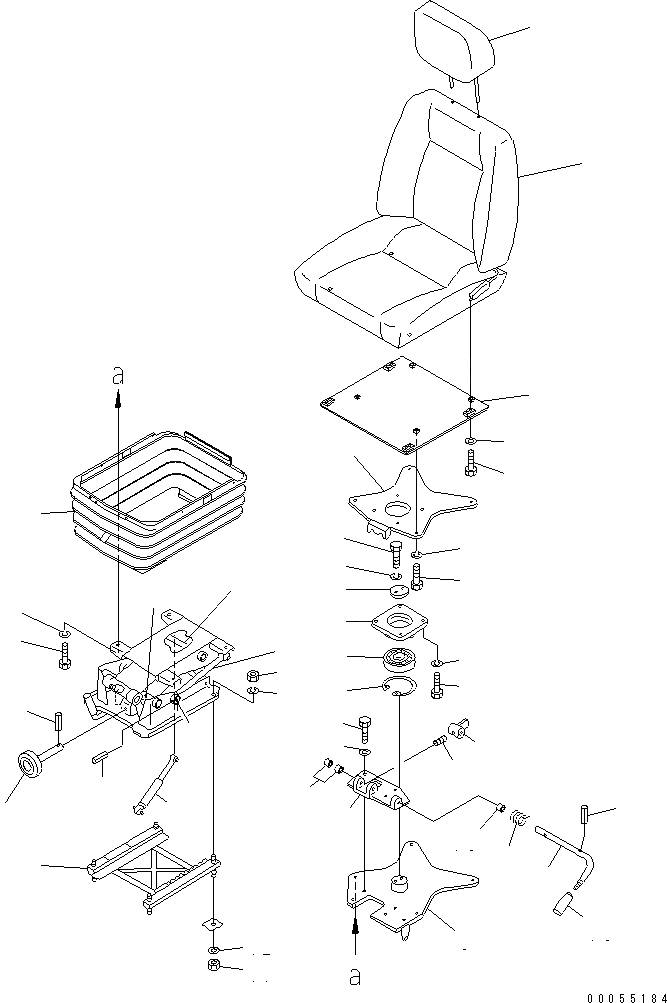 a

a

00055184