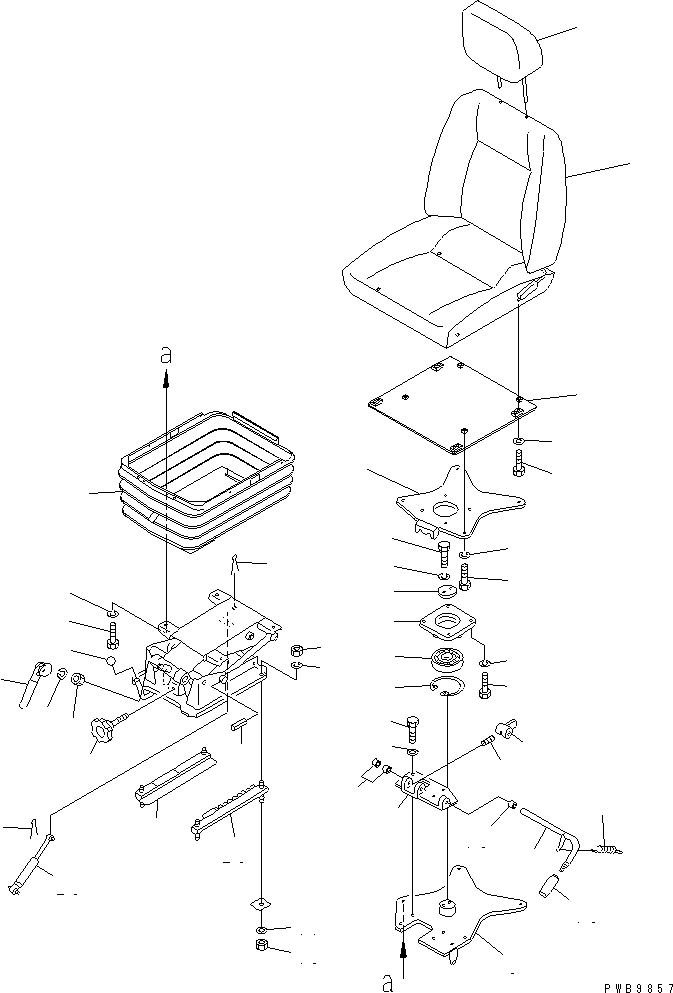 a

a

PWB9857