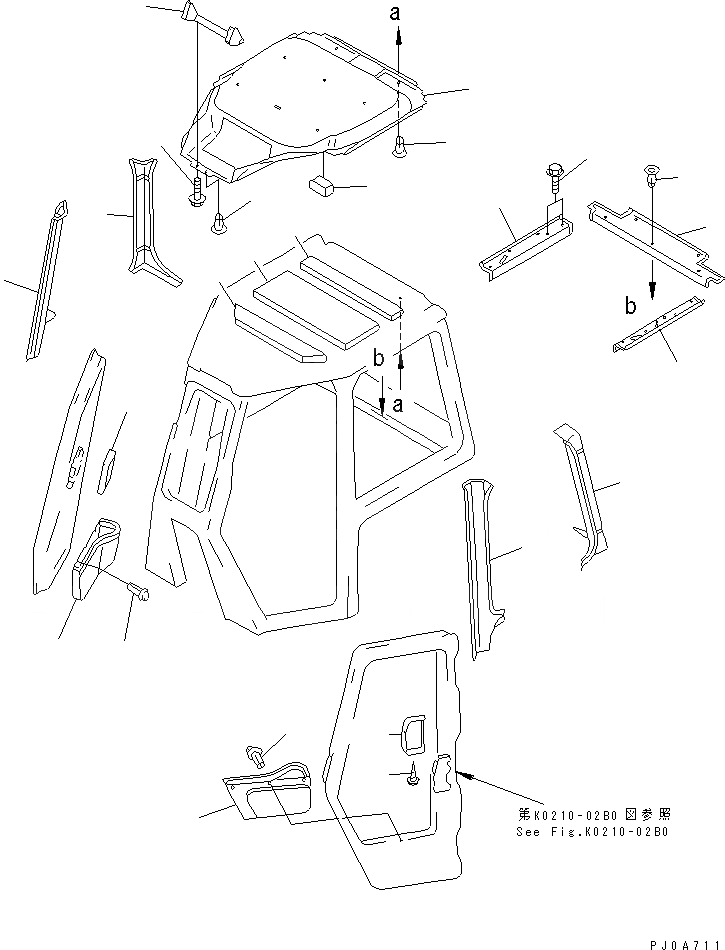 a

b

b

a

第K0210-02B0 図参照
See Fig.K0210-02B0

PJ0A711