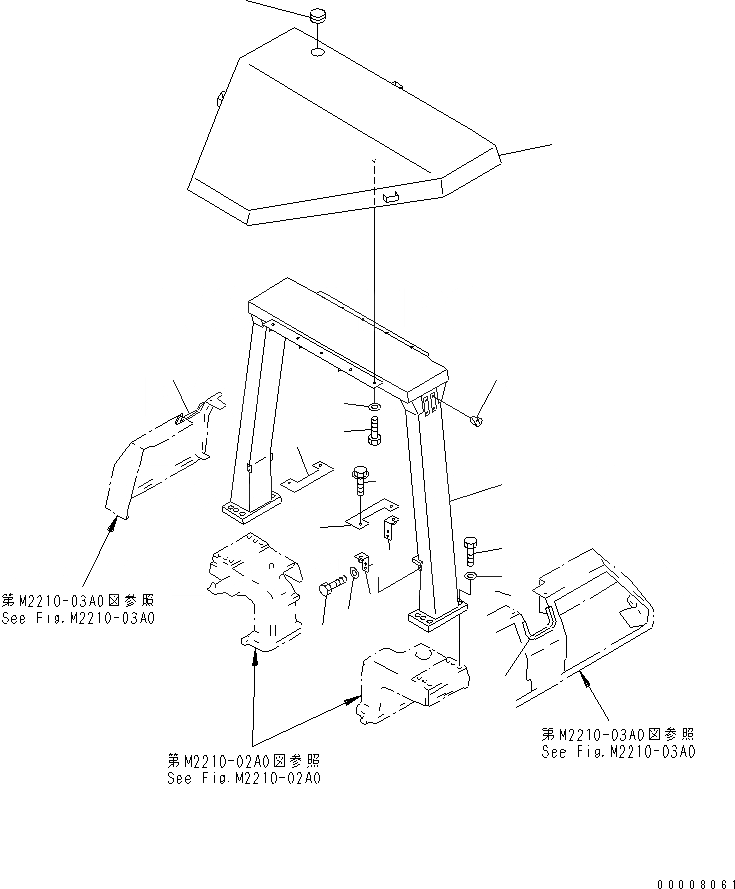 第M2210-03A0図参照
See Fig.M2210-03A0

第M2210-02A0図参照
See Fig.M2210-02A0

第M2210-03A0図参照
See Fig.M2210-03A0

00008061