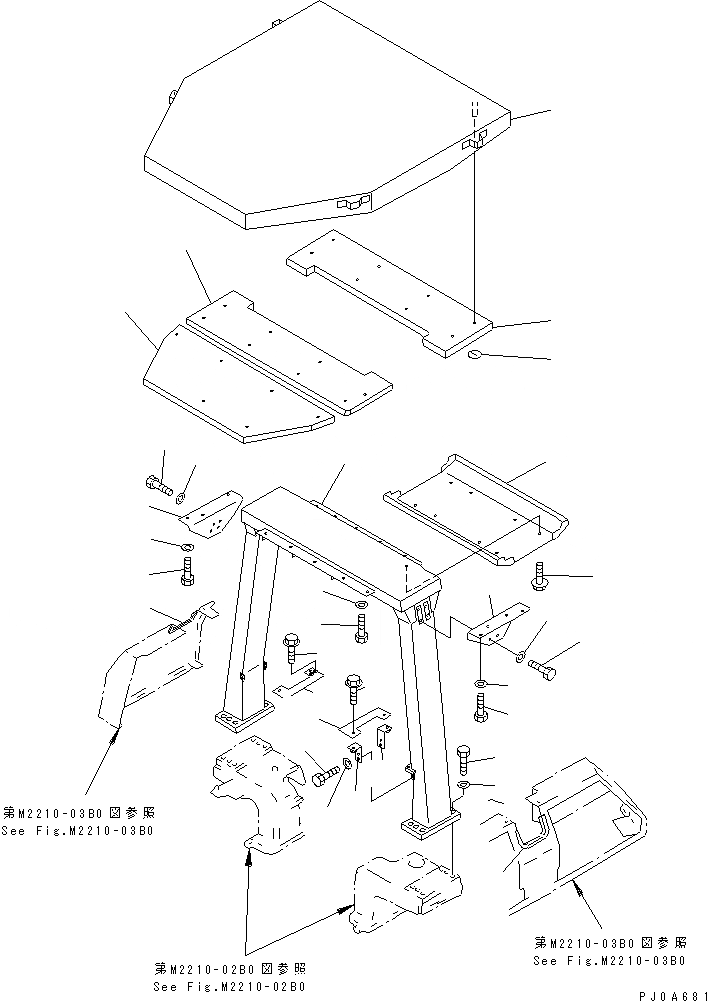 第M2210-03B0 図参照
See Fig.M2210-03B0

第M2210-02B0 図参照
See Fig.M2210-02B0

第M2210-03B0 図参照
See Fig.M2210-03B0

PJ0A681