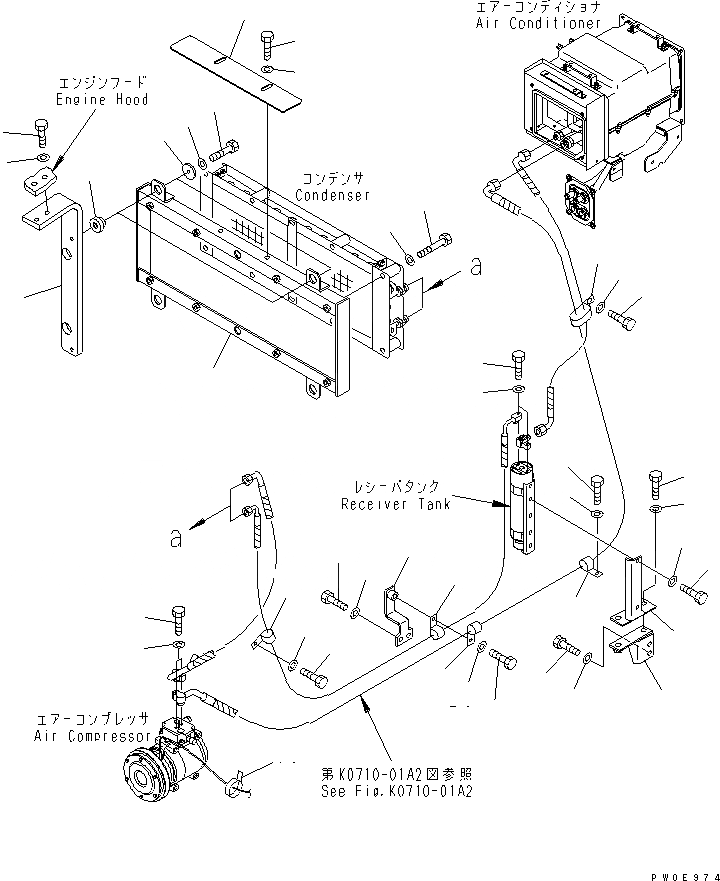 エアーコンディショナ
Air Conditioner

エンジンフード
Engine Hood

コンデンサ
Condenser

a

レシーバタンク
Receiver Tank

a

エアーコンプレッサ
Air Compressor

第K0710-01A2図参照
See Fig.K0710-01A2

PW0E974