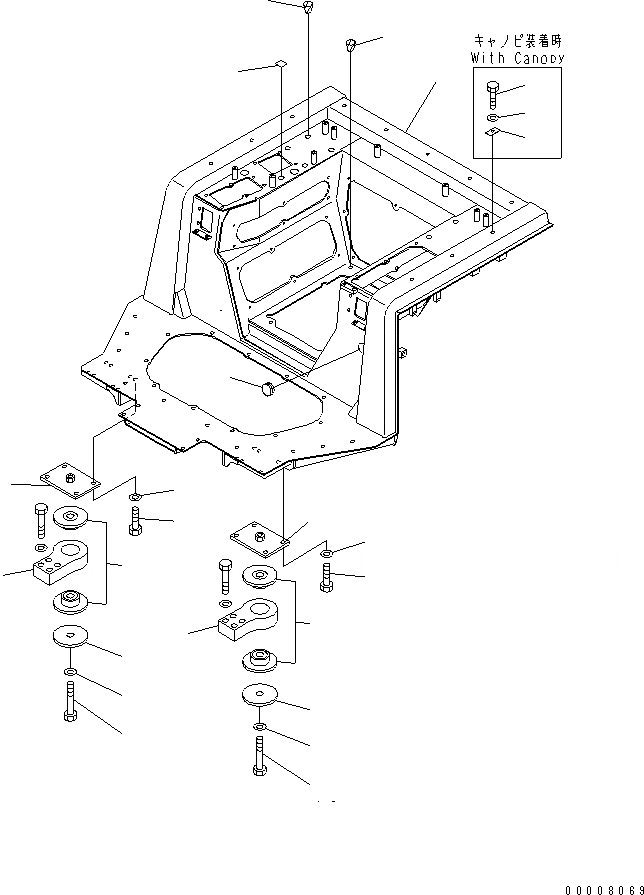 キャノピ装着時
With Canopy

00008069