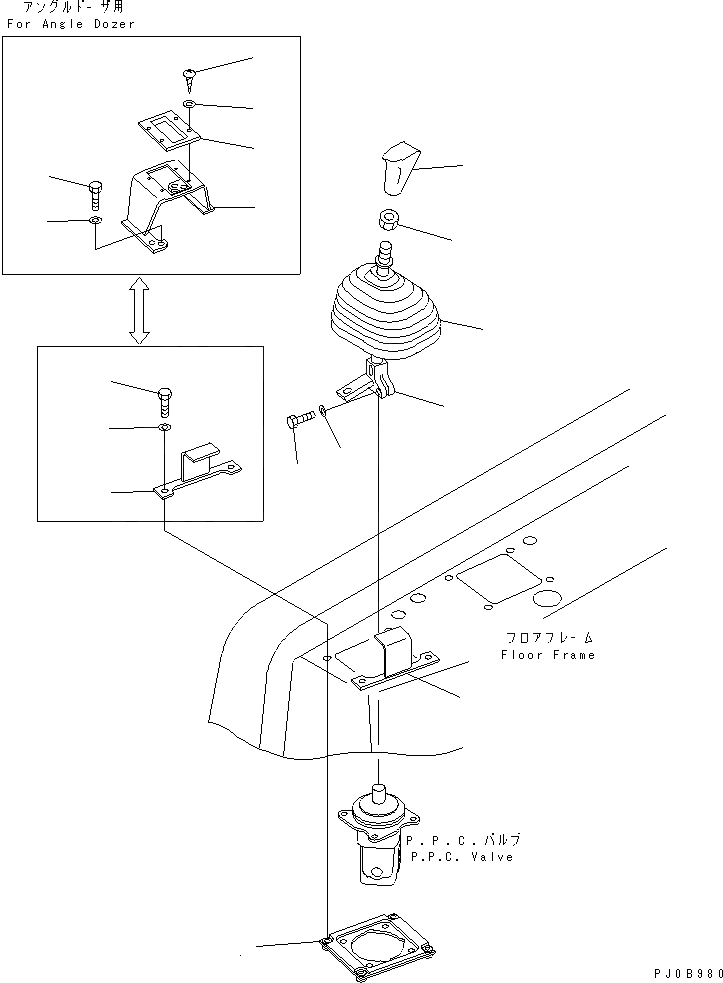 アングルドーザ用
For Angle Dozer

フロアフレーム
Floor Frame

P.P.C.バルブ
P.P.C. Valve

PJ0B980