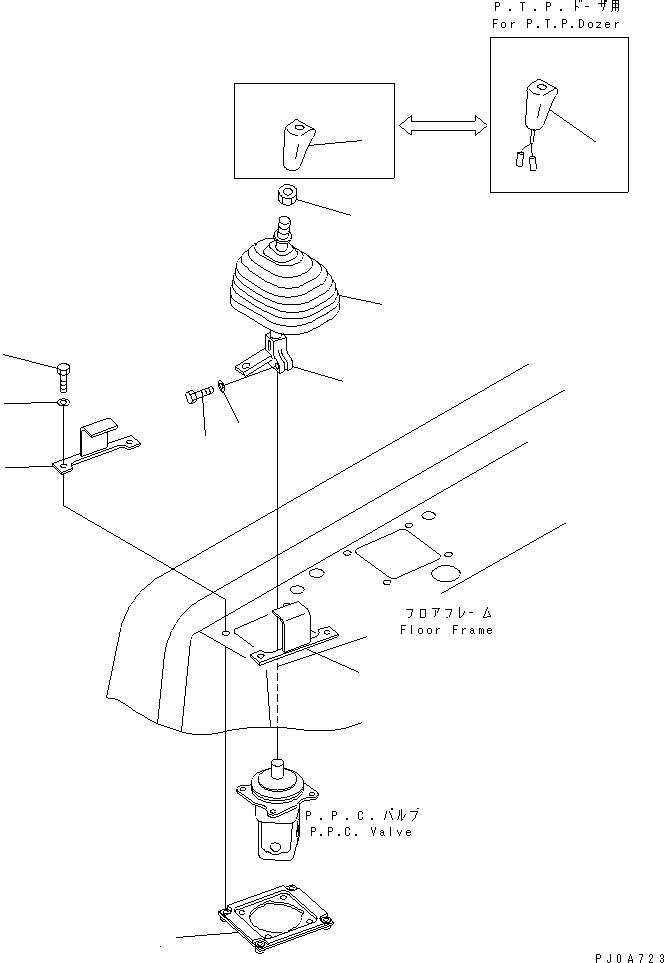 P.T.P.ドーザ用
For P.T.P.Dozer

フロアフレーム
Floor Frame

P.P.C.バルブ
P.P.C. Valve

PJ0A723