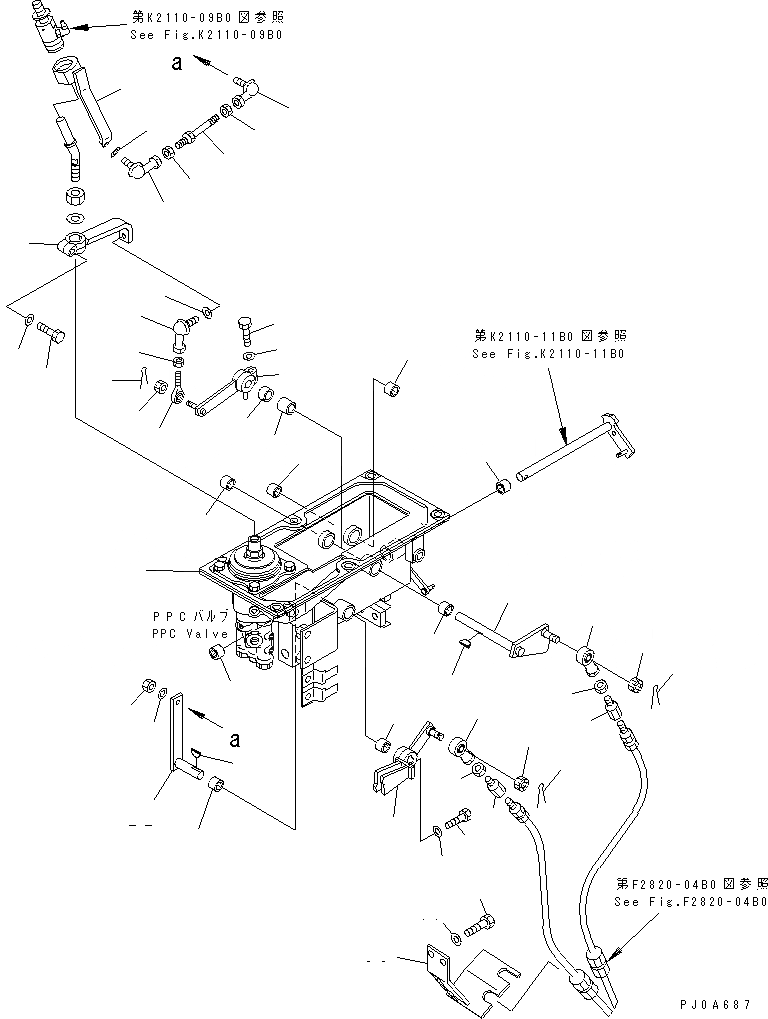 第K2110-09B0図参照
See Fig.K2110-09B0

a

第K2110-11B0図参照
See Fig.K2110-11B0

PPCバルブ
PPC Valve

a

第F2820-04B0図参照
See Fig.F2820-04B0

PJ0A687