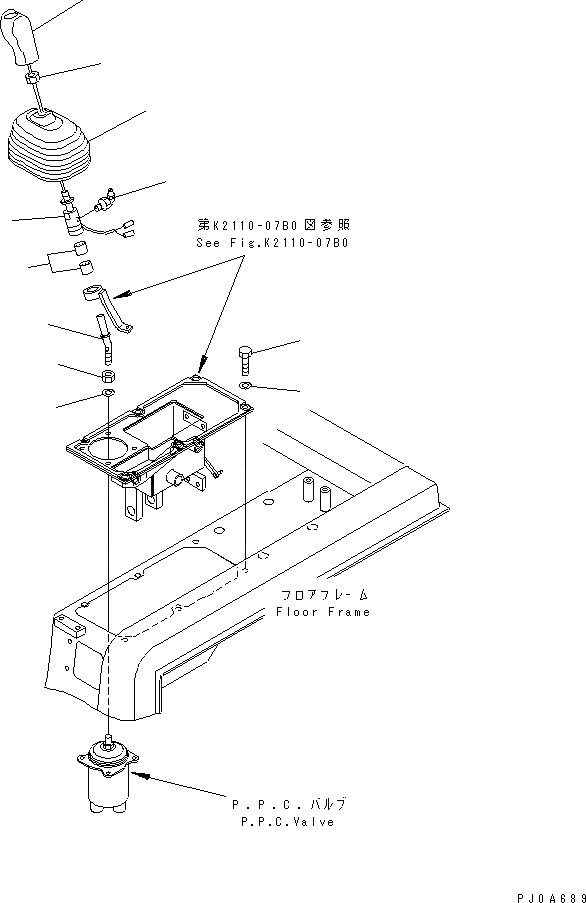 第K2110-07B0図参照
See Fig.K2110-07B0

フロアフレーム
Floor Frame

P.P.C.バルブ
P.P.C.Valve

PJ0A689