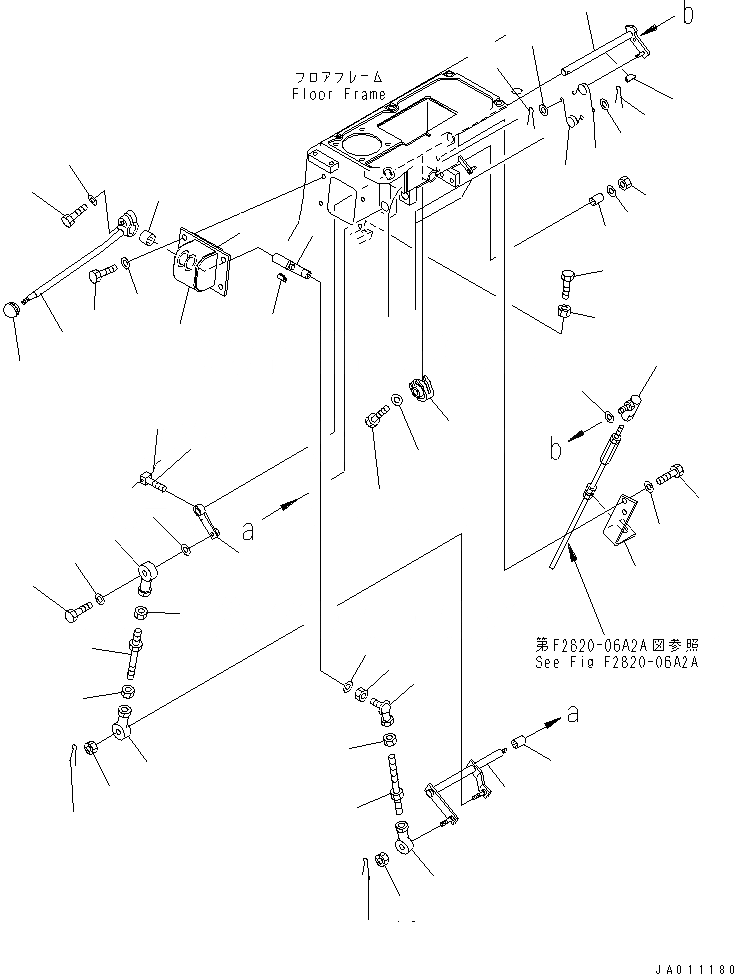 b

フロアフレーム
Floor Frame

b

a

第F2820-06A2A図参照
See Fig F2820-06A2A

a

JA011180