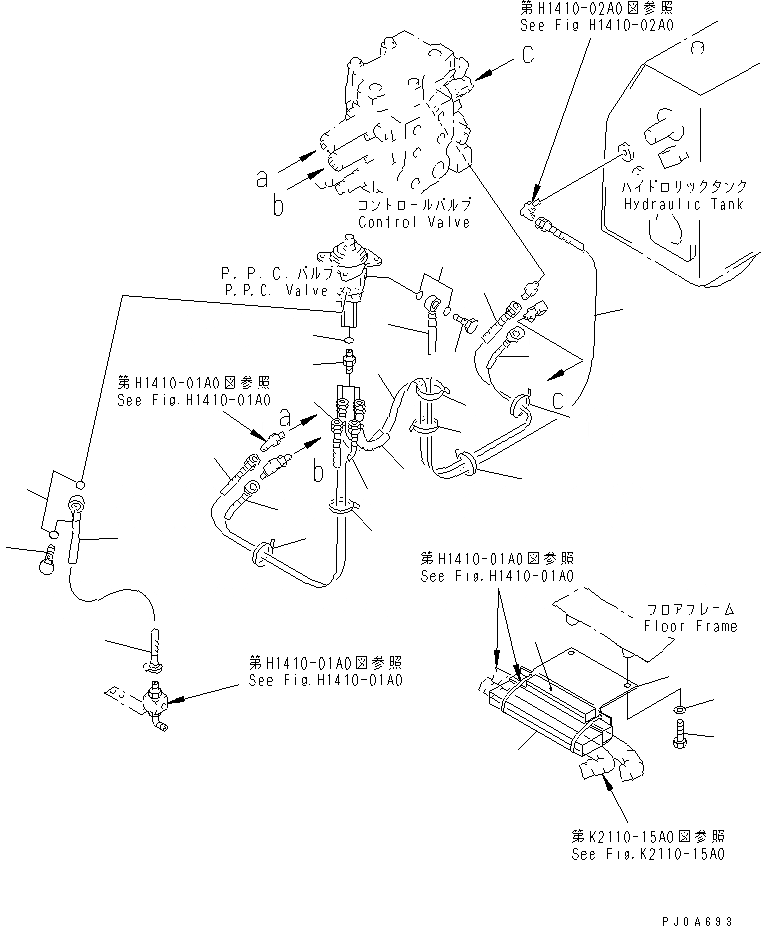 第H1410-02A0図参照
See Fig H1410-02A0

C

a
b

コントロールバルブ
Control Valve

ハイドロリックタンク
Hydraulic Tank

P.P.C.バルブ
P.P.C. Valve

第H1410-01A0図参照
See Fig.H1410-01A0

a
b

C

第H1410-01A0図参照
See Fig.H1410-01A0

フロアフレーム
Floor Frame

第H1410-01A0図参照
See Fig.H1410-01A0

第K2110-15A0図参照
See Fig.K2110-15A0

PJ0A693