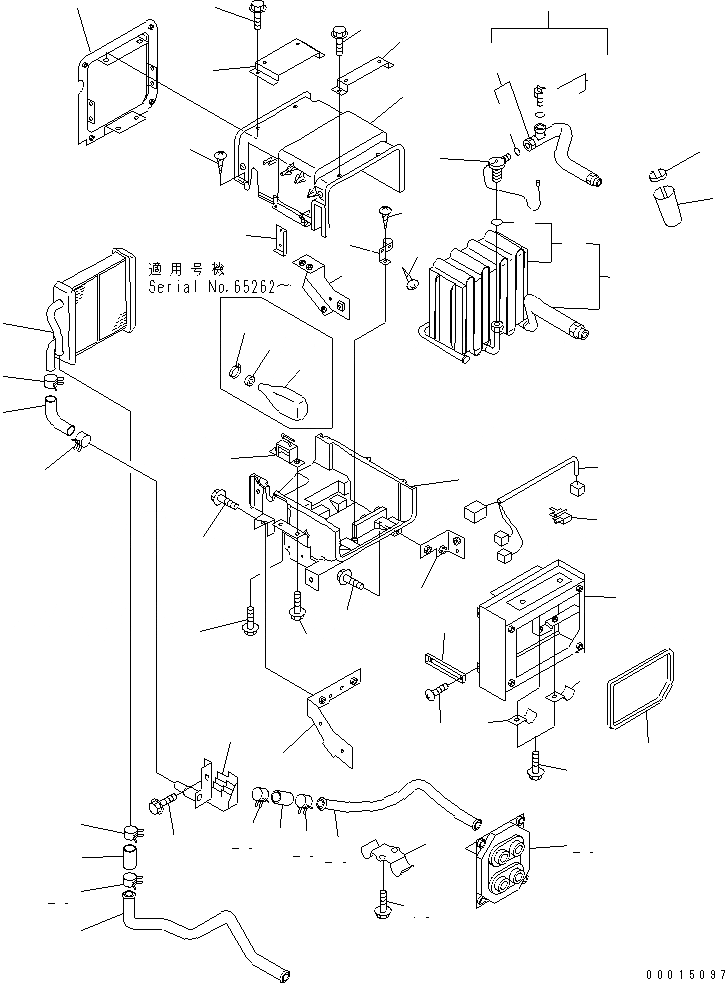 適用号機
Serial No.65262~

00015097