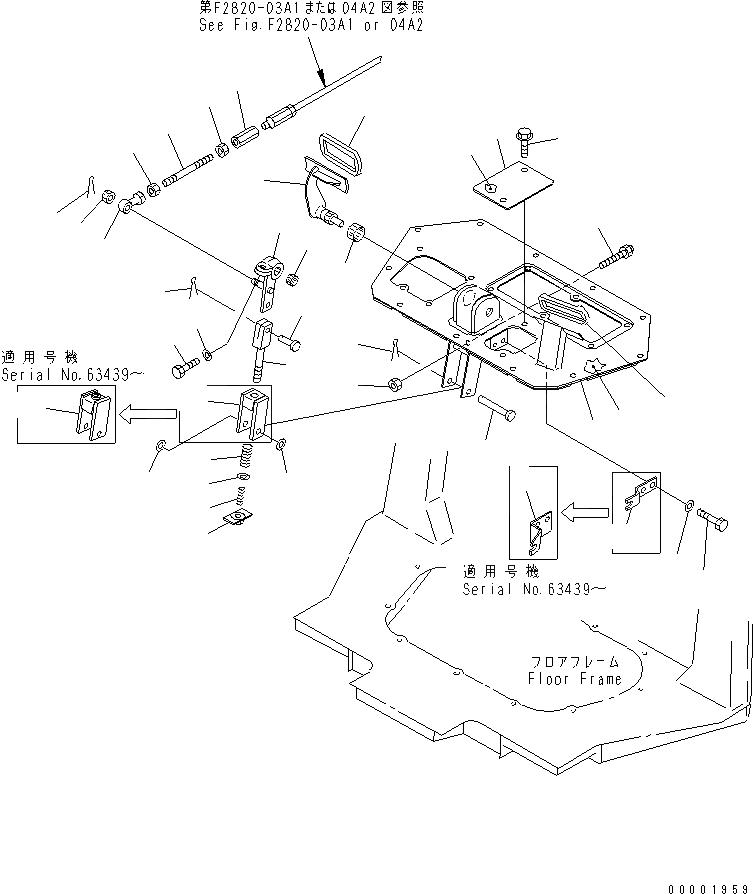 第F2820-03A1または04A2図参照
See Fig.F2820-03A1 or 04A2

適用号機
Serial No.63439～

適用号機
Serial No.63439～

フロアフレーム
Floor Frame

00001959