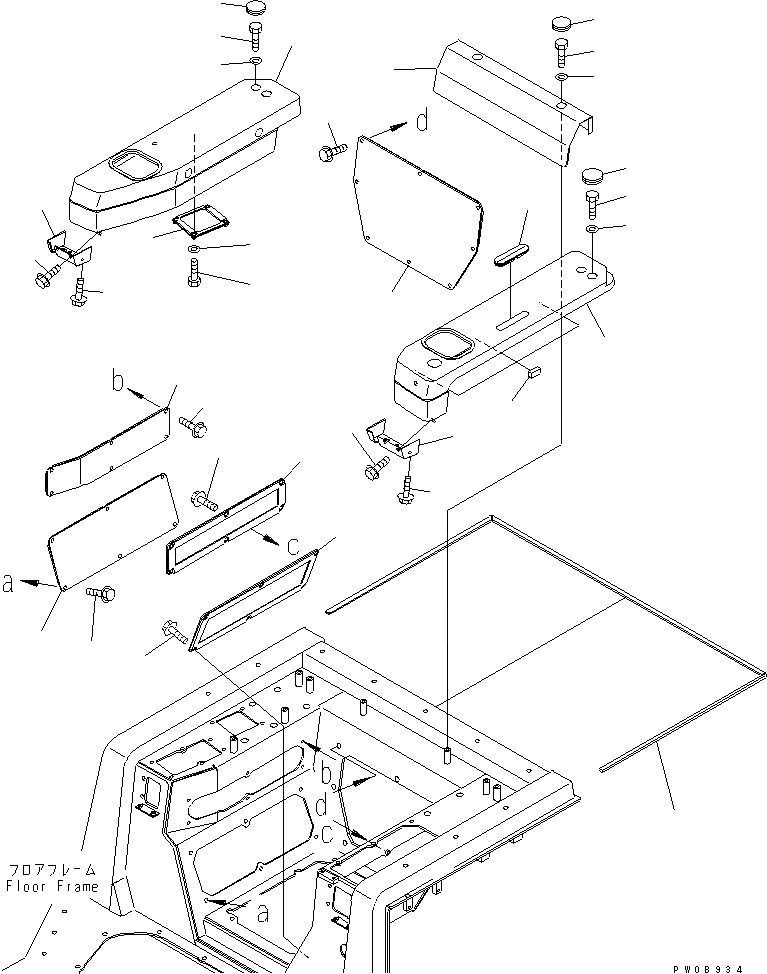 d
b
c
a
b
d
c
a
フロアフレーム
Floor Frame
PW08934