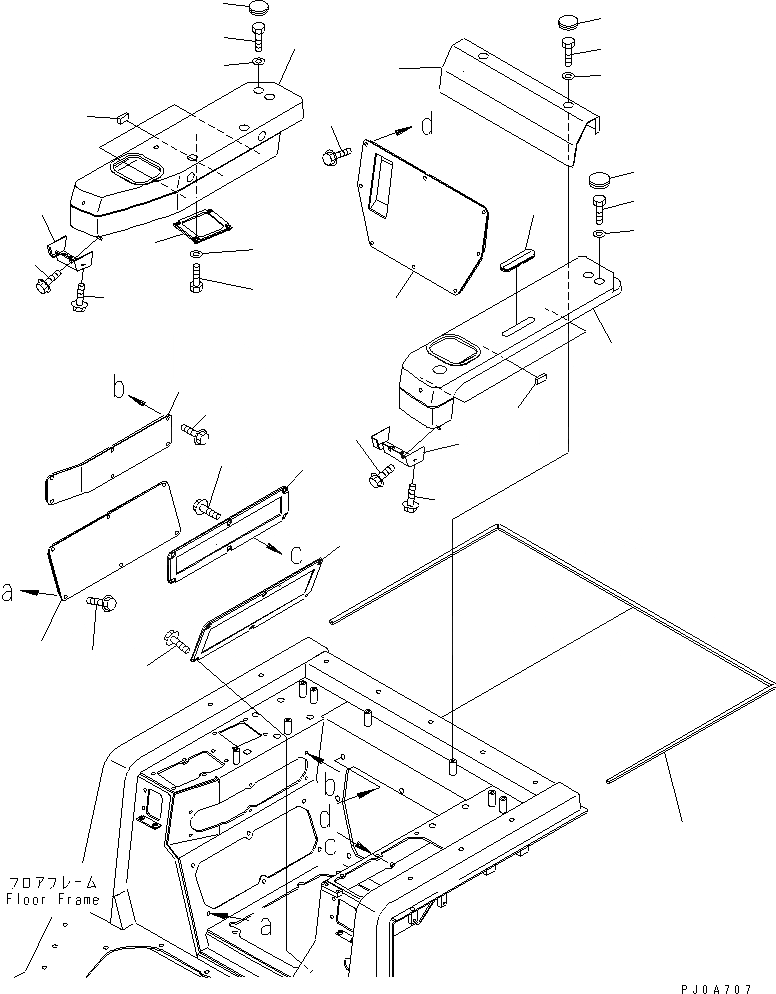 d
b
c
a
b
d
c
a
フロアフレーム
Floor Frame
PJ0A707