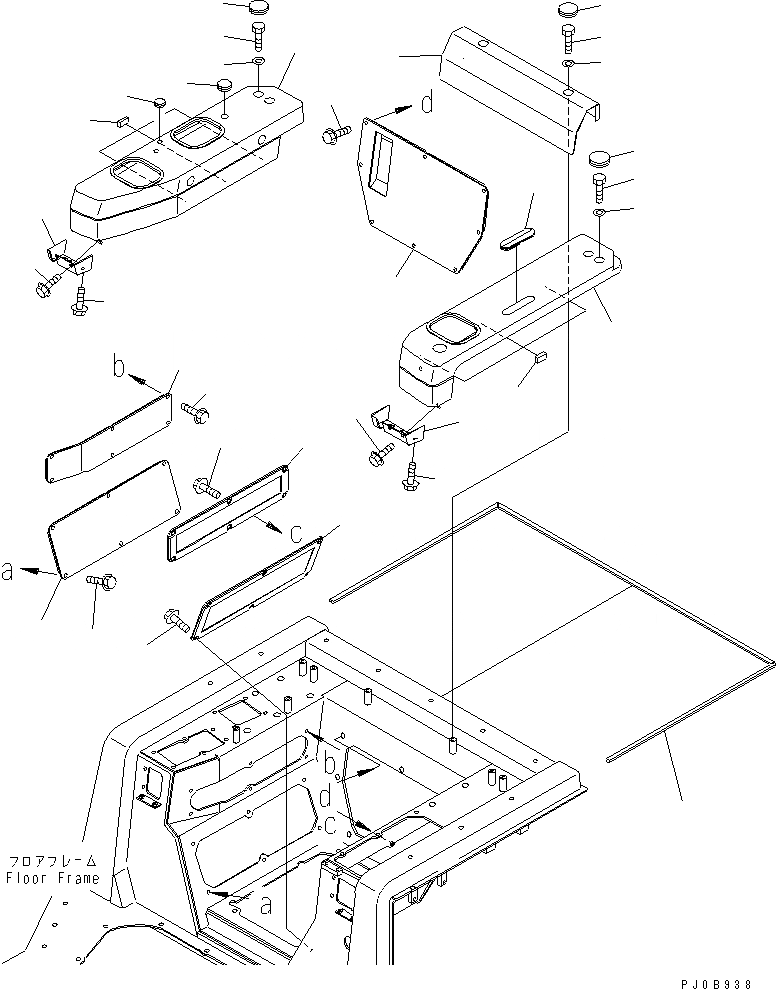 d
b
c
a
b
d
c
a
フロアフレーム
Floor Frame
PJ0B938