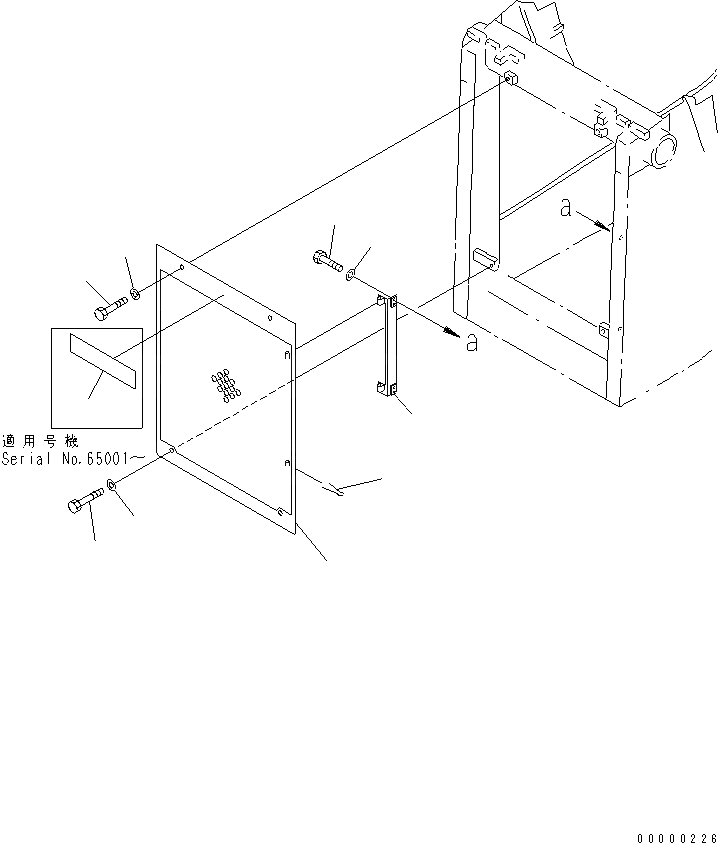 a

a

適用号機
Serial No.65001~

00000226