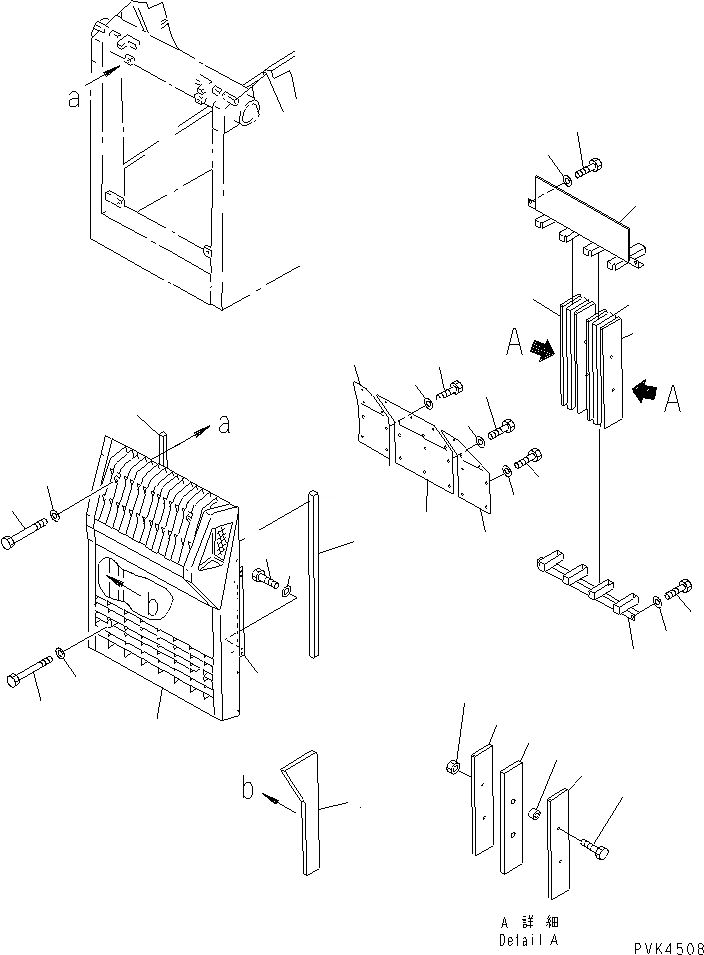 a

A

A

a

b

b

A 詳細
Detail A

PVK4508